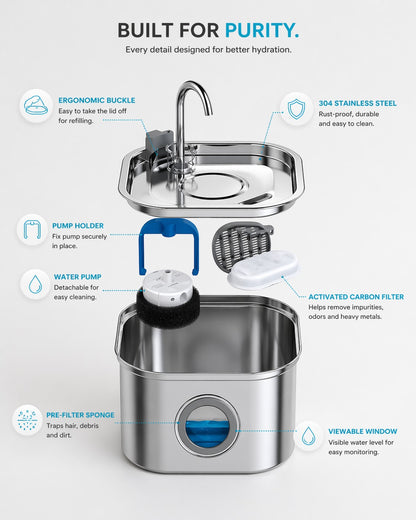 BUILT FOR PURITY.
Every detail designed for better hydration.

ERGONOMIC BUCKLE
Easy to take the lid off for refilling.

304 STAINLESS STEEL
Rust-proof, durable and easy to clean.

PUMP HOLDER
Fix pump securely in place.

WATER PUMP
Detachable for easy cleaning.

ACTIVATED CARBON FILTER
Helps remove impurities, odors and heavy metals.

PRE-FILTER SPONGE
Traps hair, debris and dirt.

VIEWABLE WINDOW
Visible water level for easy monitoring.